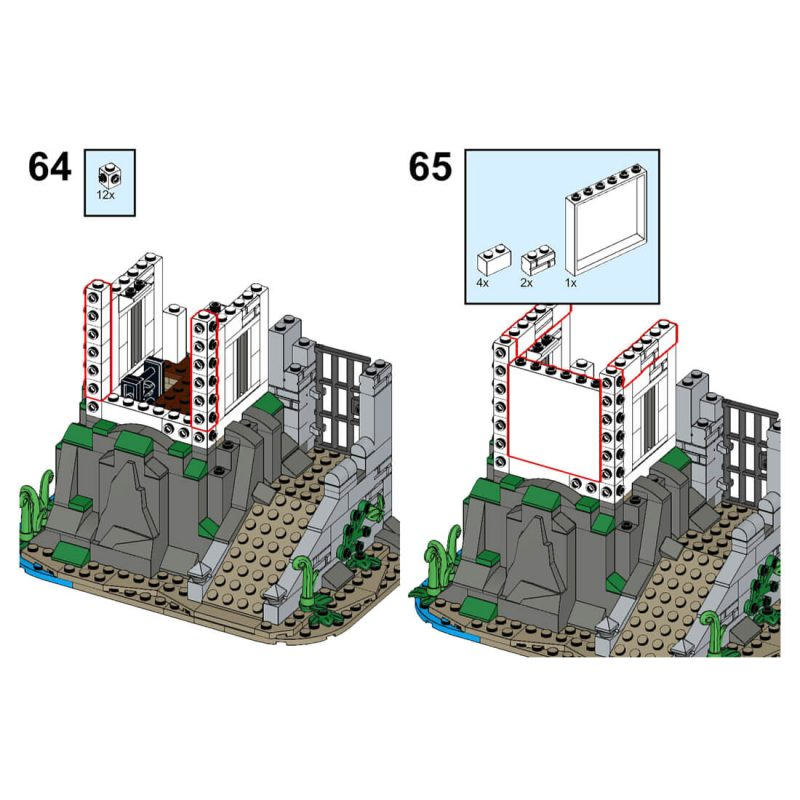 64

12x

65

4x

2x

1x