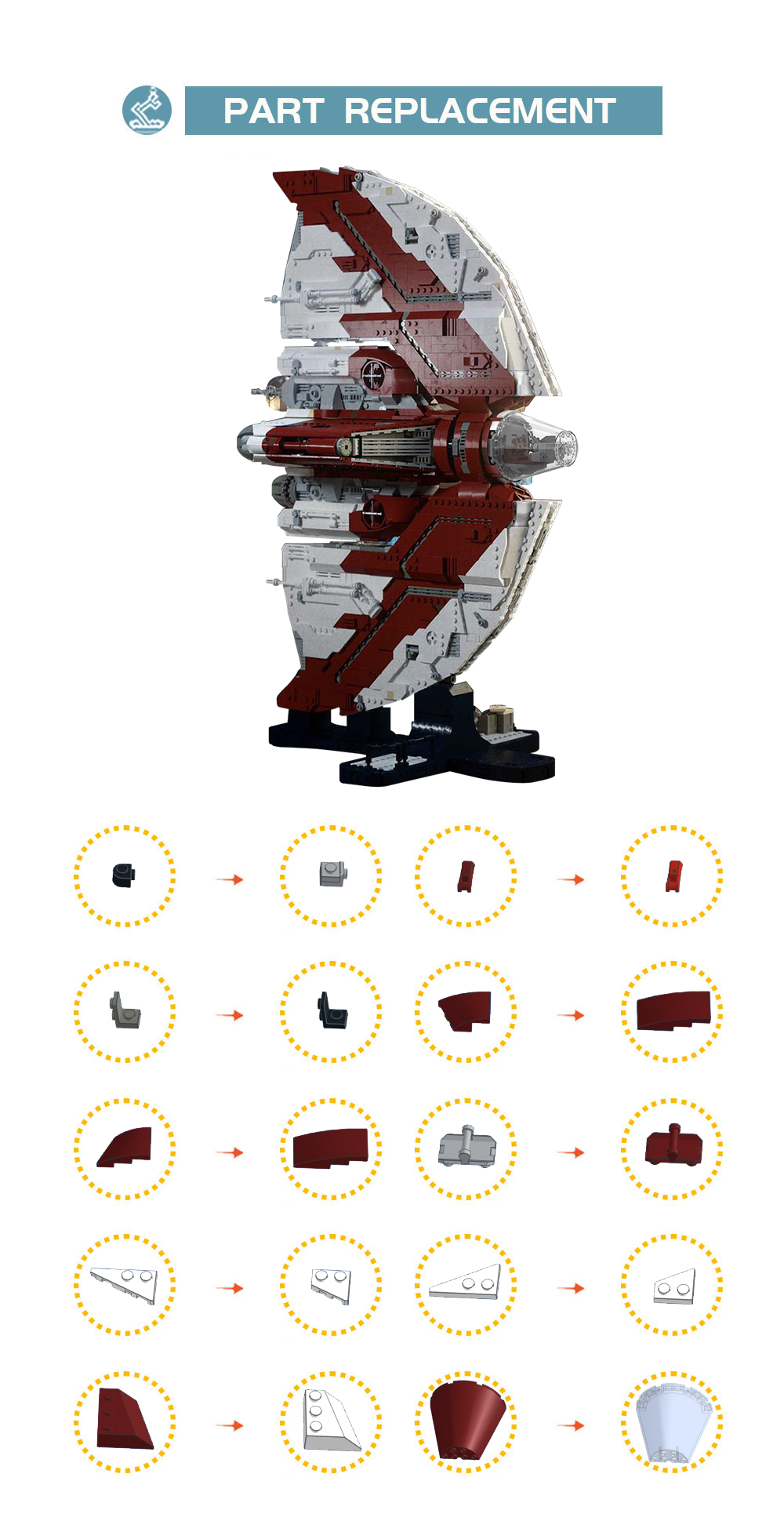 PART REPLACEMENT